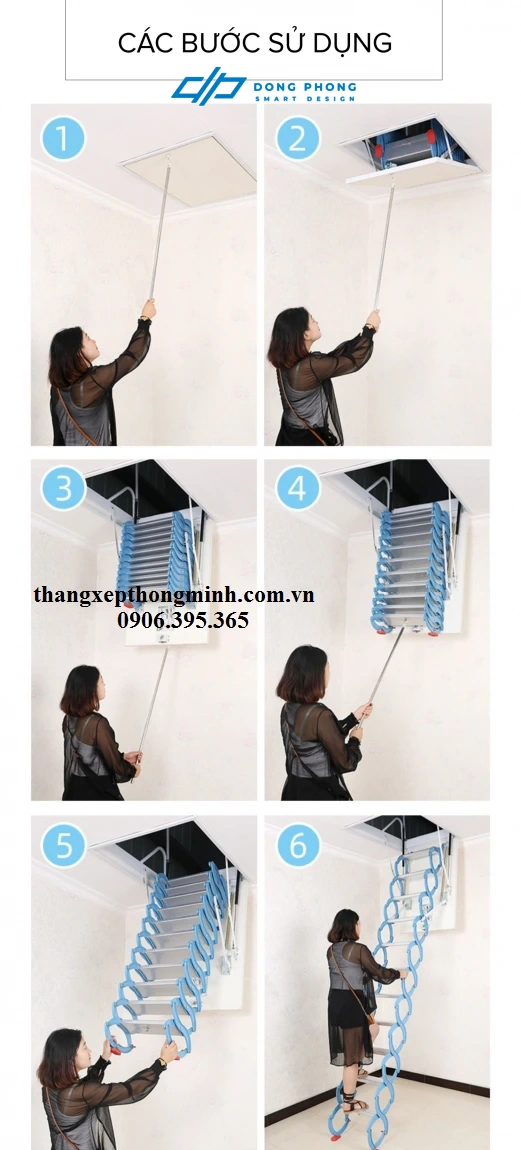 CÁC BƯỚC SỬ DỤNG

DONG PHONG
SMART DESIGN

1

2

3

4

thangxepthongminh.com.vn
0906.395.365

5

6